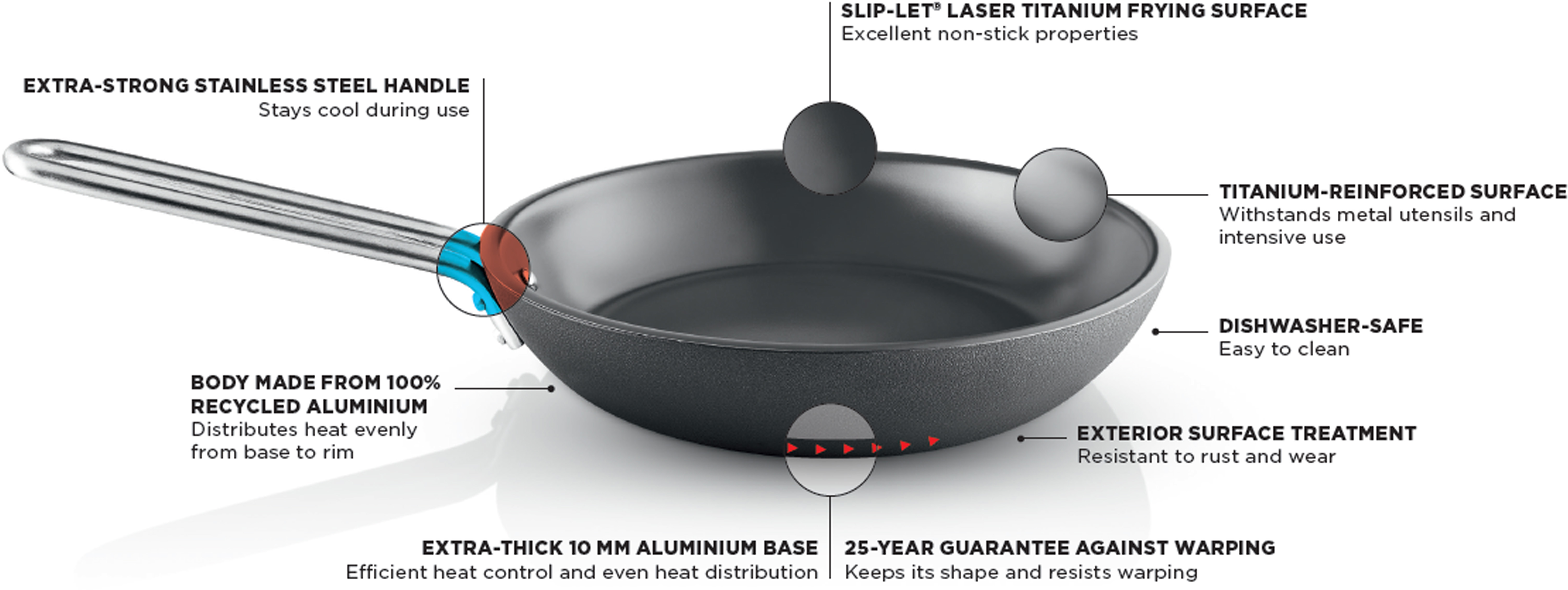 SLIP-LET® LASER TITANIUM FRYING SURFACE
Excellent non-stick properties

EXTRA-STRONG STAINLESS STEEL HANDLE
Stays cool during use

TITANIUM-REINFORCED SURFACE
Withstands metal utensils and intensive use

DISHWASHER-SAFE
Easy to clean

BODY MADE FROM 100% RECYCLED ALUMINIUM
Distributes heat evenly from base to rim

EXTERIOR SURFACE TREATMENT
Resistant to rust and wear

EXTRA-THICK 10 MM ALUMINIUM BASE
Efficient heat control and even heat distribution

25-YEAR GUARANTEE AGAINST WARPING
Keeps its shape and resists warping