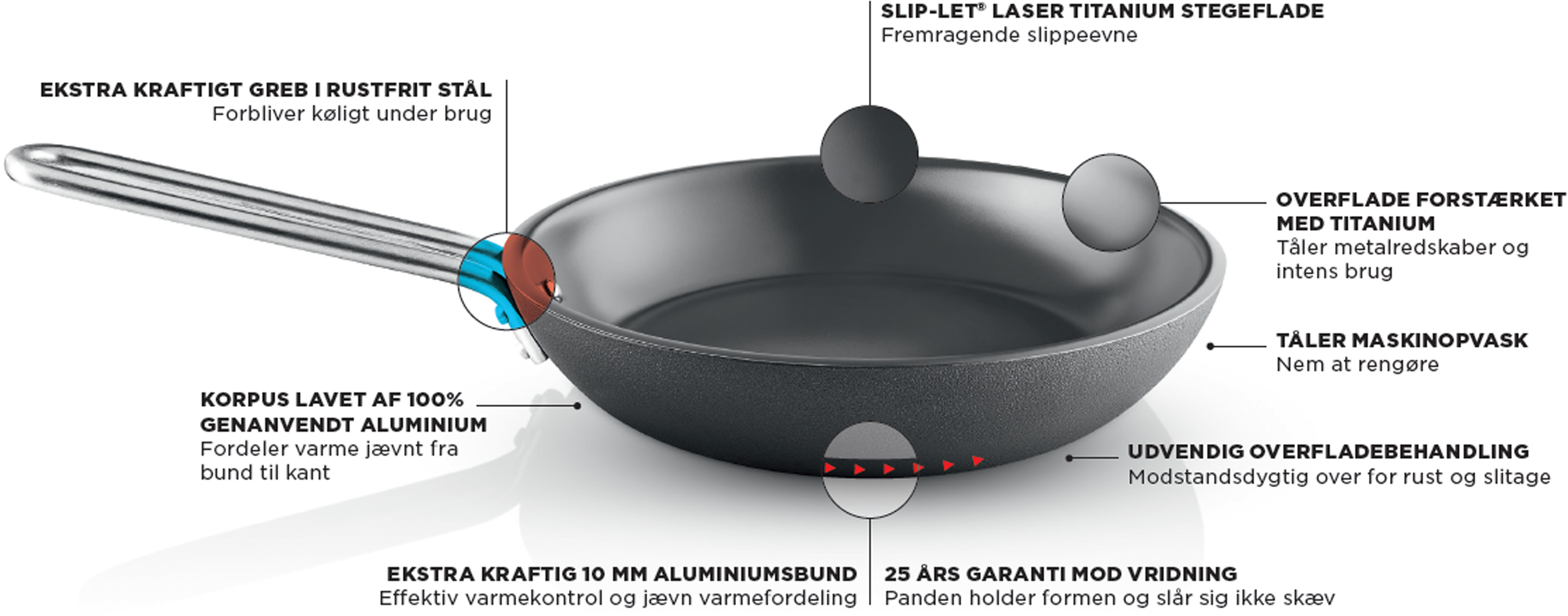 SLIP-LET® LASER TITANIUM STEGEFLADE
Fremragende slippeevne

EKSTRA KRAFTIGT GREB I RUSTFRIT STÅL
Forbliver køligt under brug

OVERFLADE FORSTÆRKET MED TITANIUM
Tåler metalredskaber og intens brug

TÅLER MASKINOPVASK
Nem at rengøre

KORPUS LAVET AF 100% GENANVENDT ALUMINIUM
Fordeler varme jævnt fra bund til kant

UDVENDIG OVERFLADEBEHANDLING
Modstandsdygtig over for rust og slitage

EKSTRA KRAFTIG 10 MM ALUMINIUMSBUND
Effektiv varmekontrol og jævn varmefordeling

25 ÅRS GARANTI MOD VRIDNING
Panden holder formen og slår sig ikke skæv