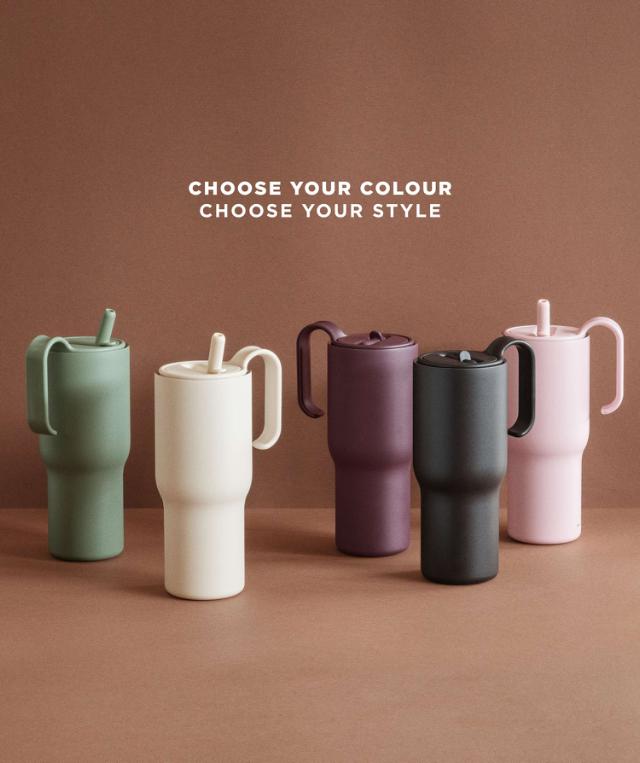 CHOOSE YOUR COLOUR
CHOOSE YOUR STYLE