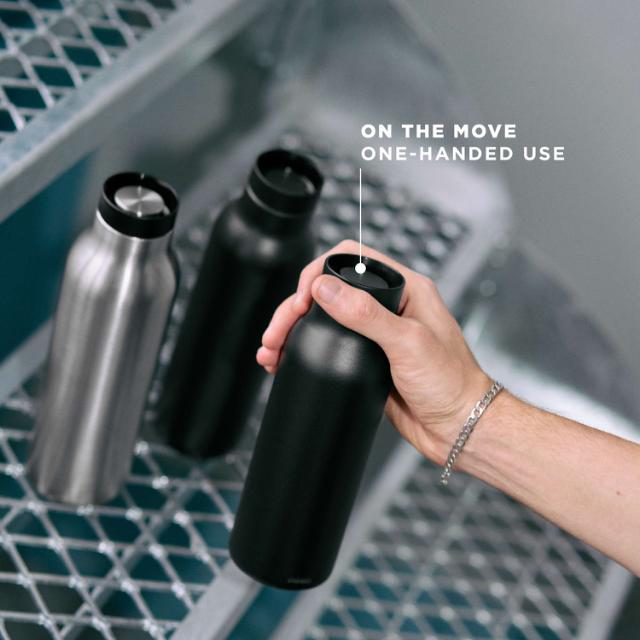 ON THE MOVE
ONE-HANDED USE