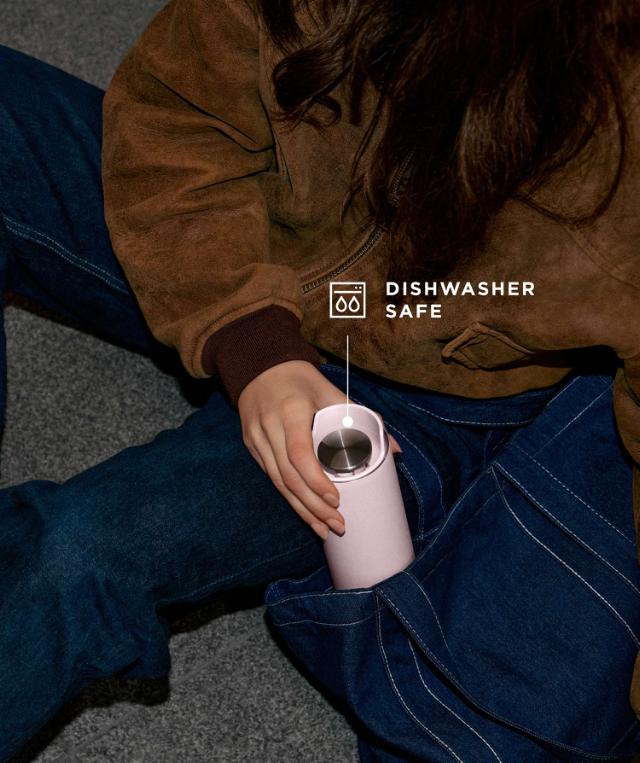 DISHWASHER SAFE