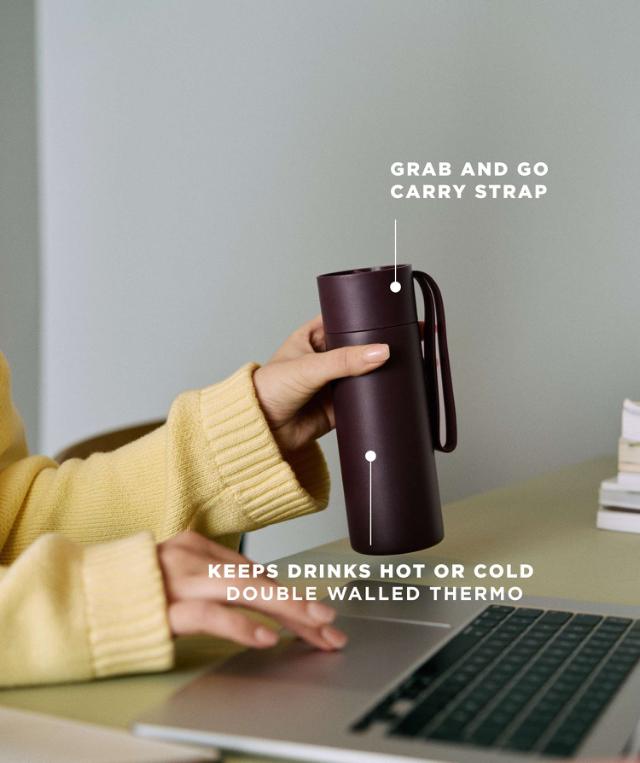 GRAB AND GO
CARRY STRAP

KEEPS DRINKS HOT OR COLD
DOUBLE WALLED THERMO