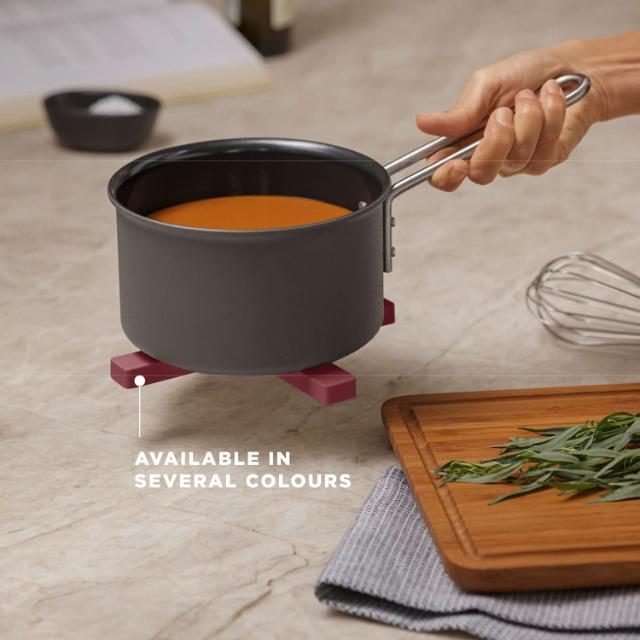 AVAILABLE IN
SEVERAL COLOURS