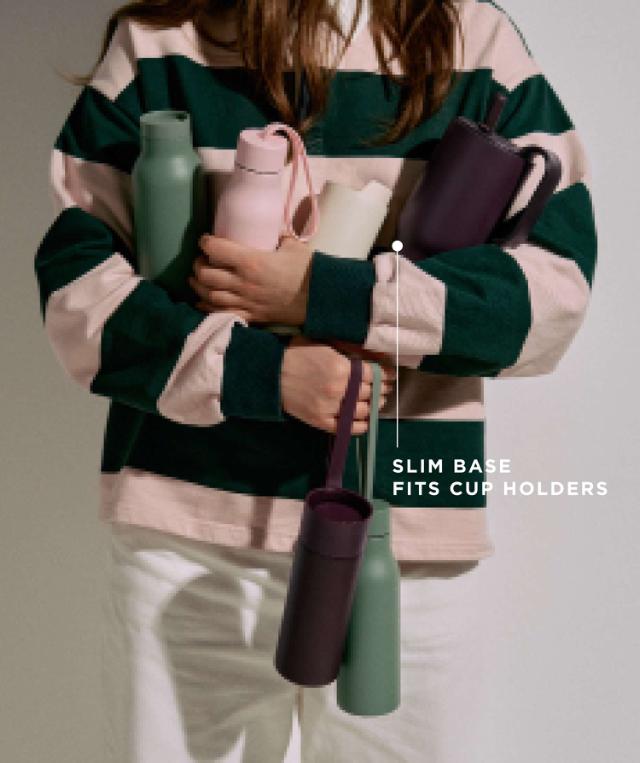 SLIM BASE
FITS CUP HOLDERS