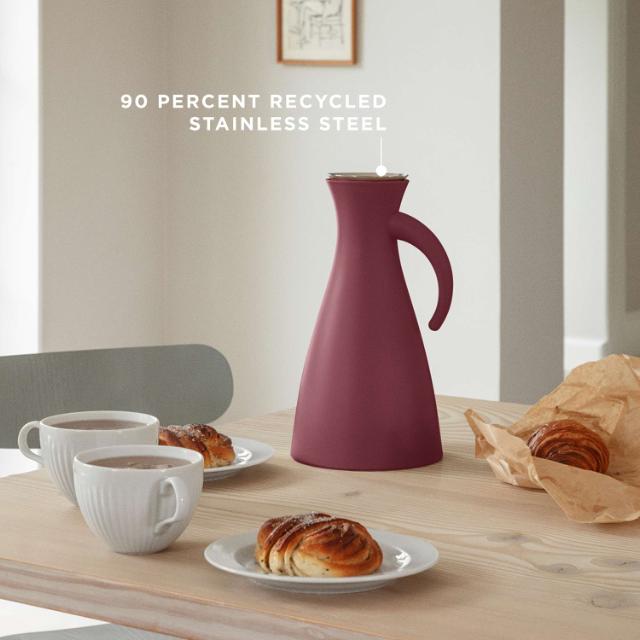 90 PERCENT RECYCLED
STAINLESS STEEL