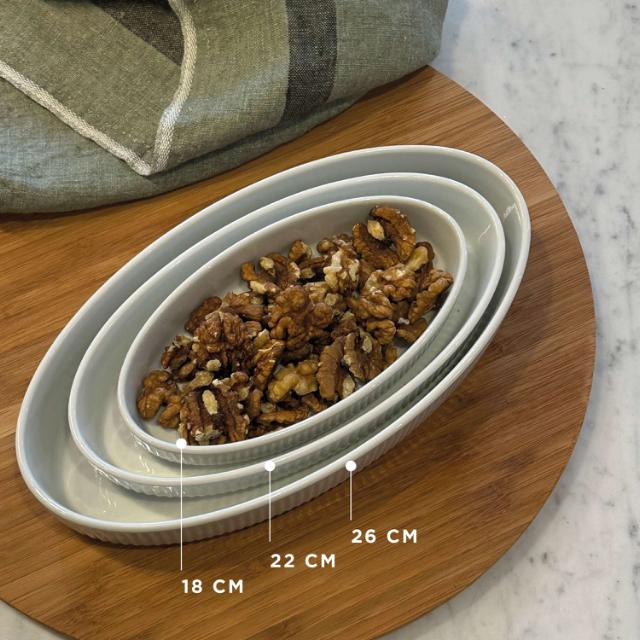 26 CM

22 CM

18 CM