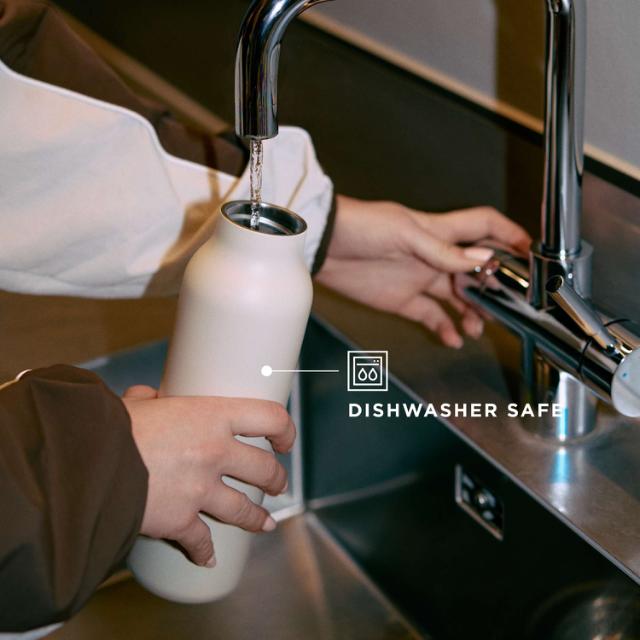 DISHWASHER SAFE