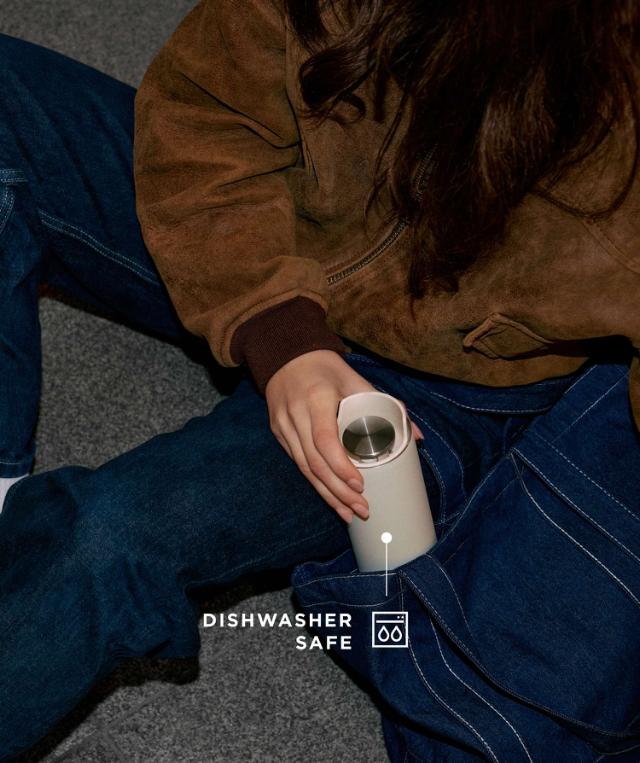 DISHWASHER
SAFE