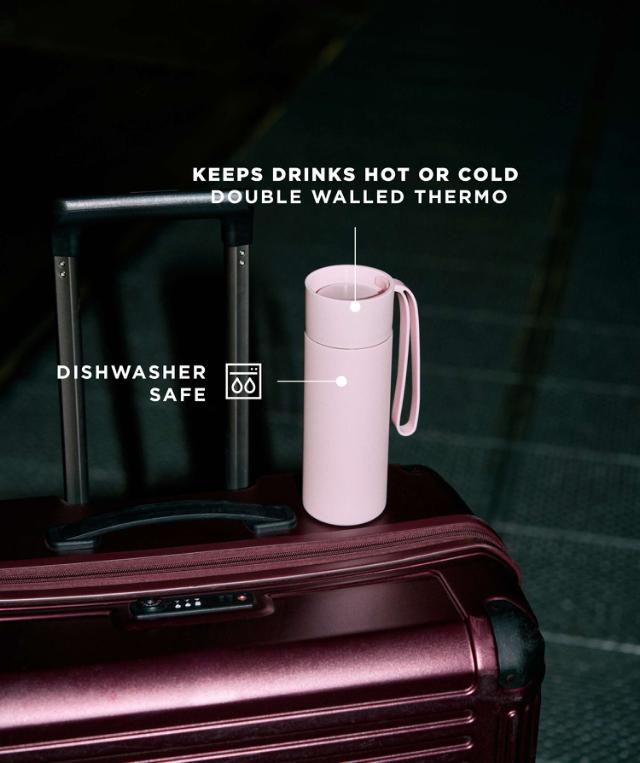 KEEPS DRINKS HOT OR COLD
DOUBLE WALLED THERMO

DISHWASHER SAFE