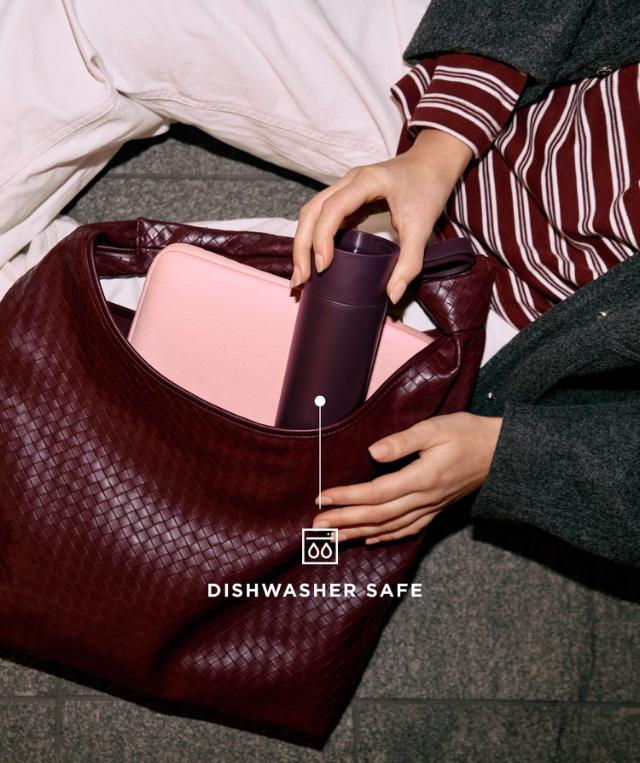 DISHWASHER SAFE