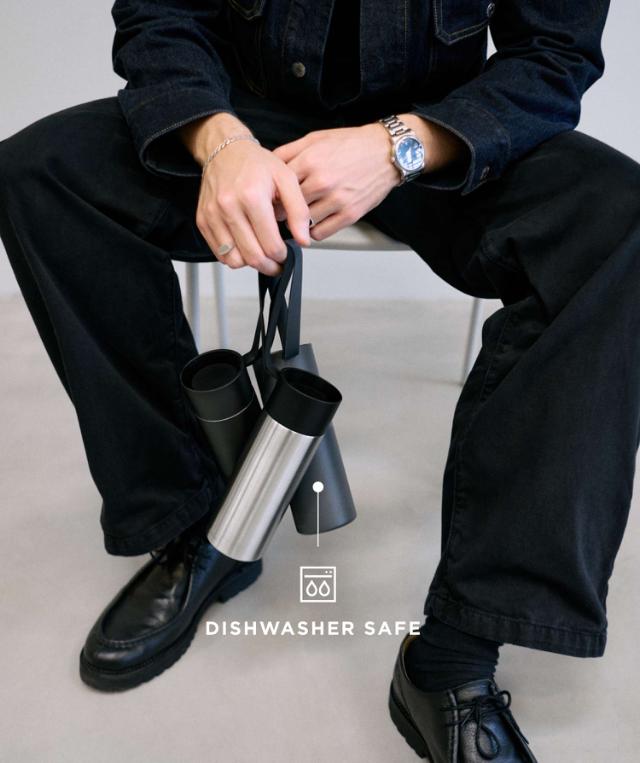 DISHWASHER SAFE