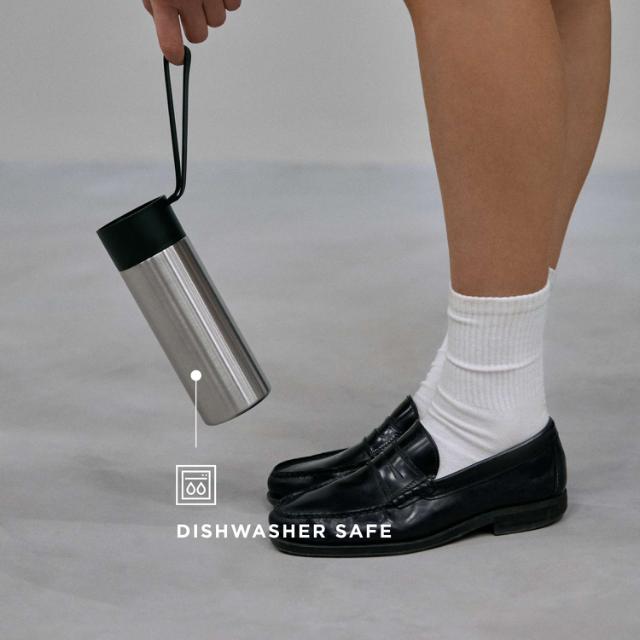 DISHWASHER SAFE