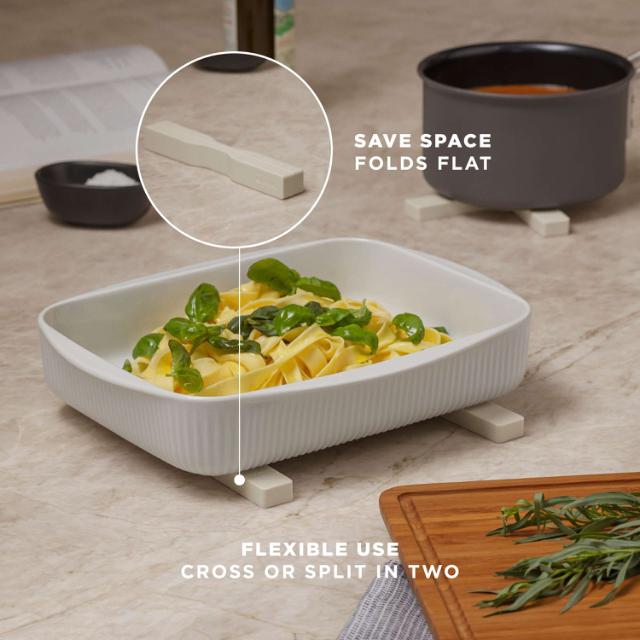 SAVE SPACE
FOLDS FLAT

FLEXIBLE USE
CROSS OR SPLIT IN TWO