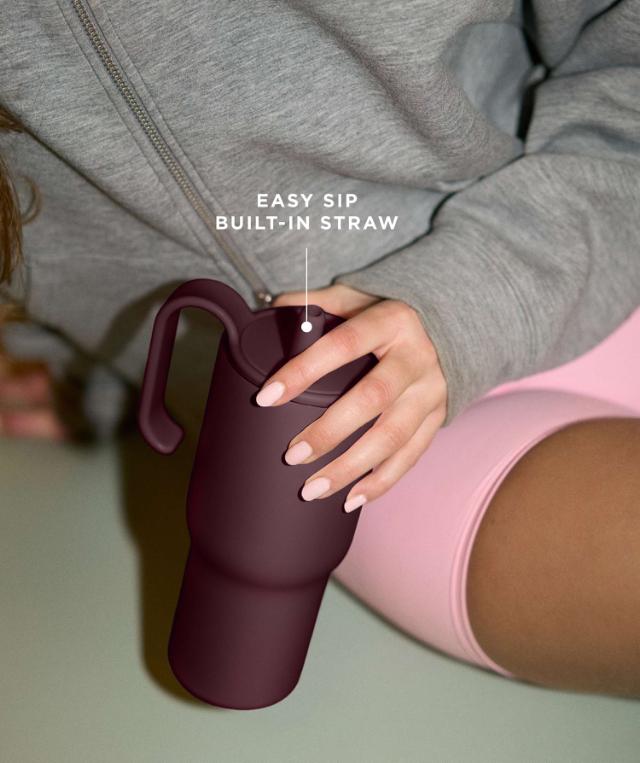 EASY SIP
BUILT-IN STRAW