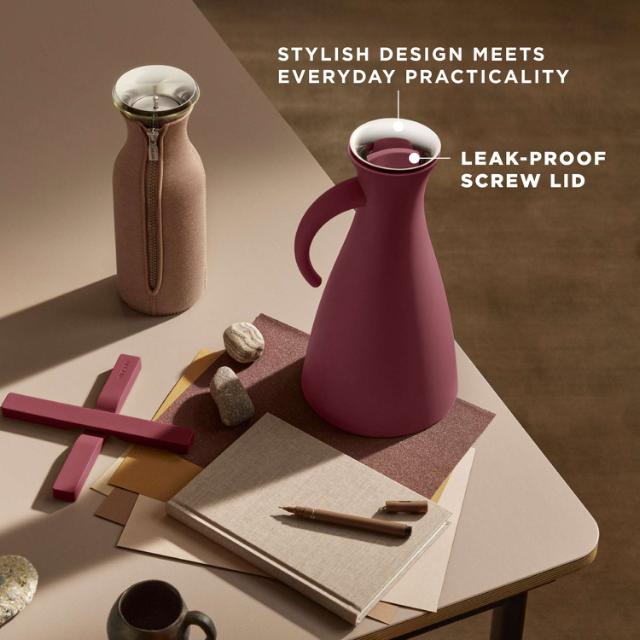 STYLISH DESIGN MEETS EVERYDAY PRACTICALITY

LEAK-PROOF SCREW LID