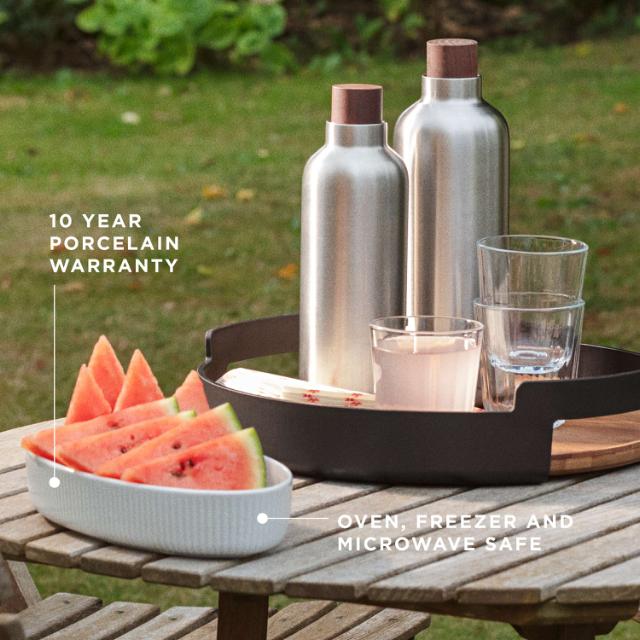 10 YEAR PORCELAIN WARRANTY

OVEN, FREEZER AND MICROWAVE SAFE