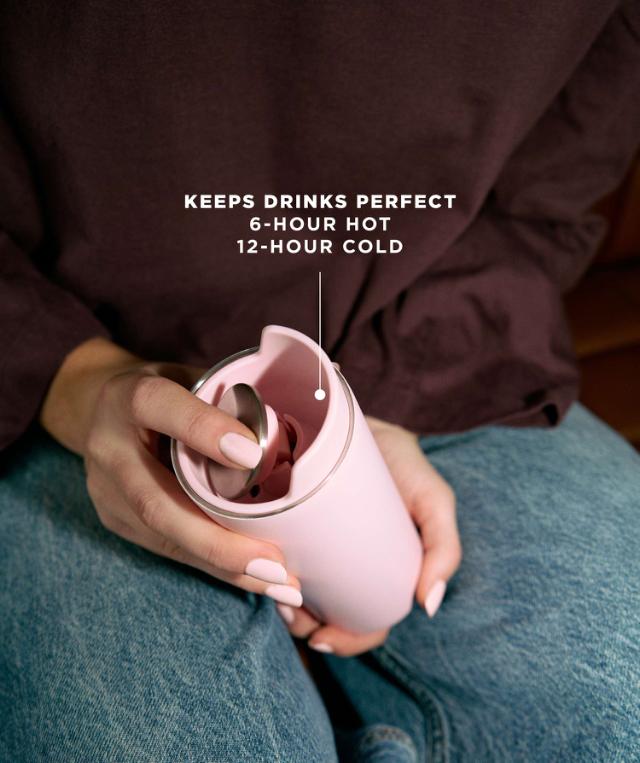 KEEPS DRINKS PERFECT
6-HOUR HOT
12-HOUR COLD