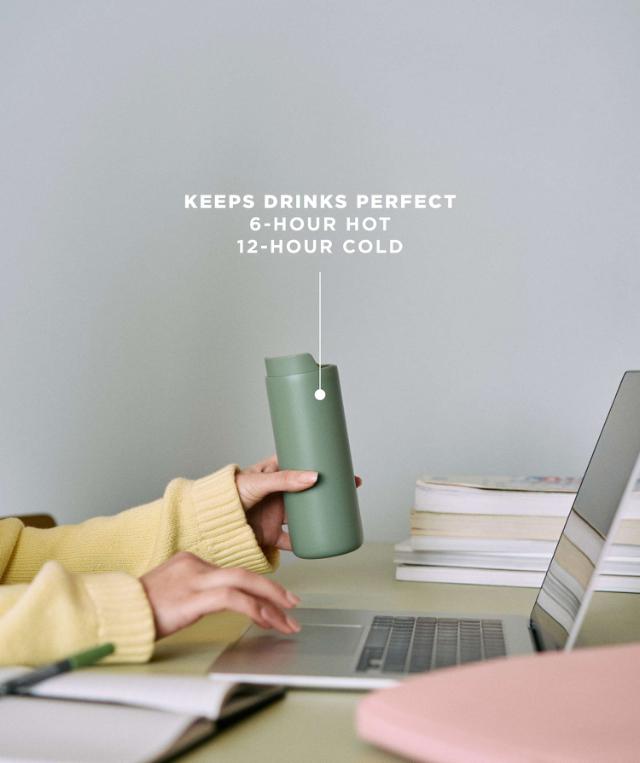 KEEPS DRINKS PERFECT
6-HOUR HOT
12-HOUR COLD