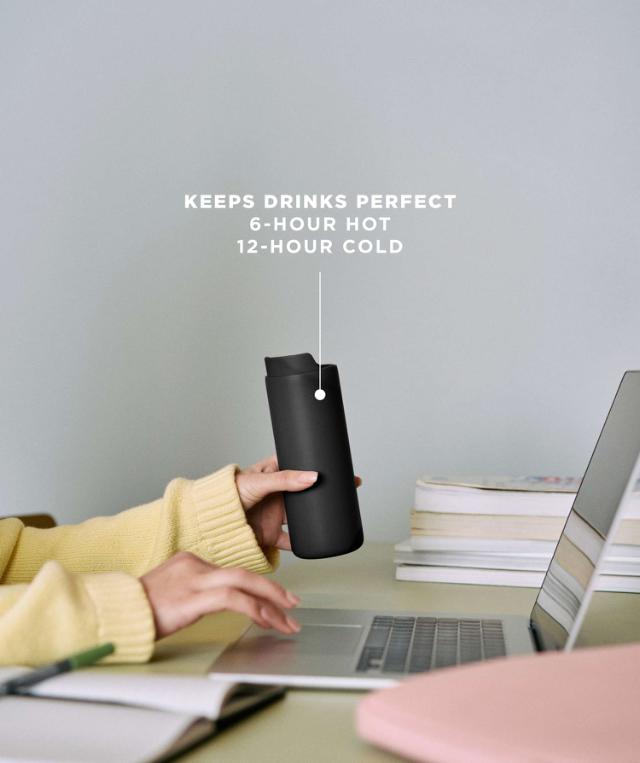 KEEPS DRINKS PERFECT
6-HOUR HOT
12-HOUR COLD