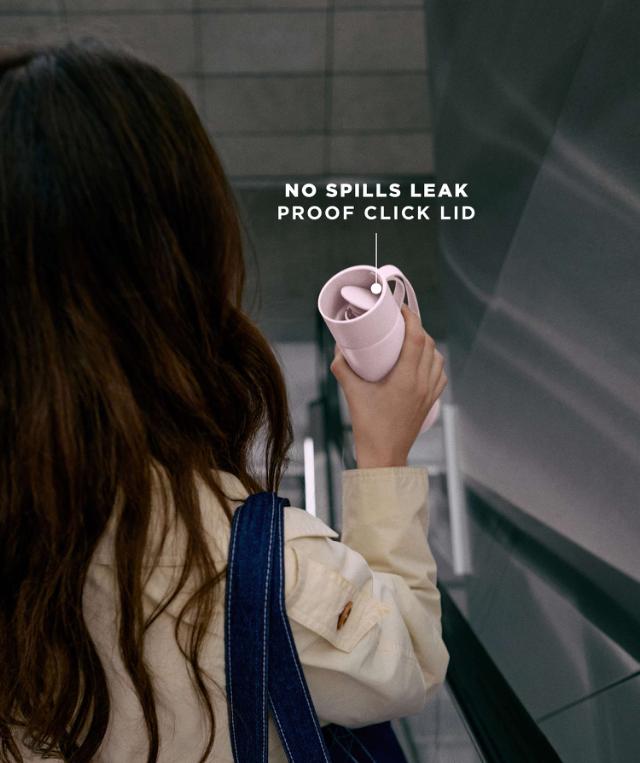 NO SPILLS LEAK PROOF CLICK LID