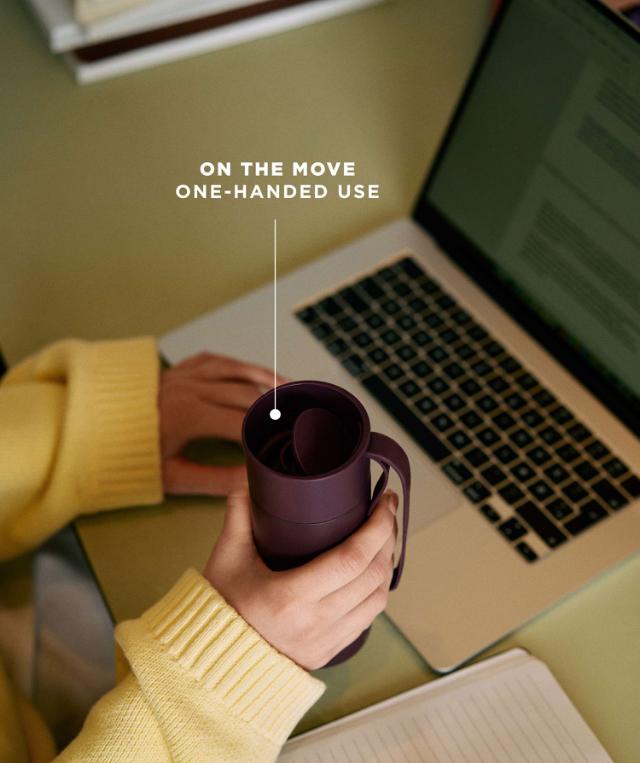 ON THE MOVE
ONE-HANDED USE