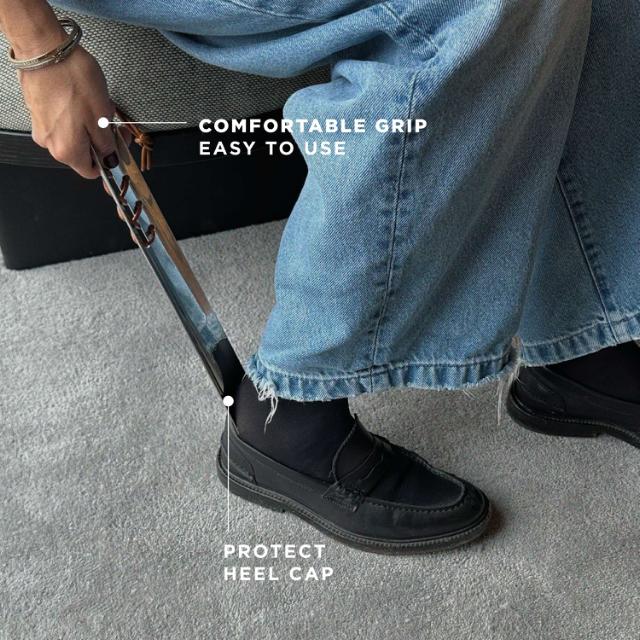 COMFORTABLE GRIP
EASY TO USE

PROTECT
HEEL CAP