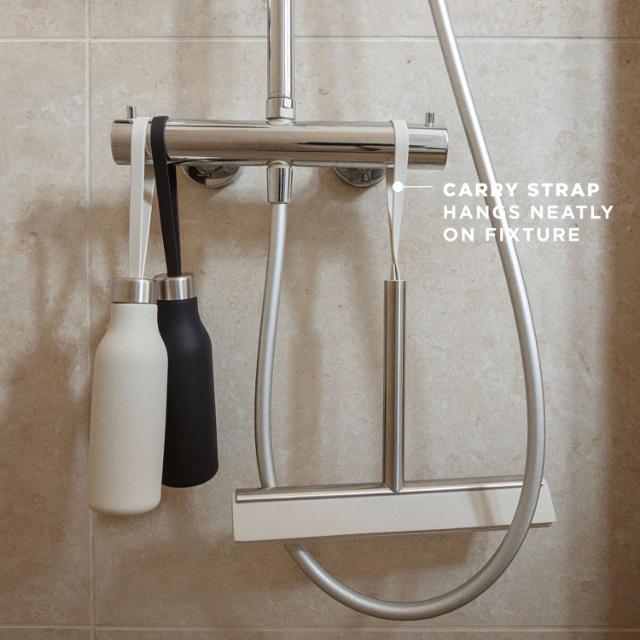 CARRY STRAP HANGS NEATLY ON FIXTURE