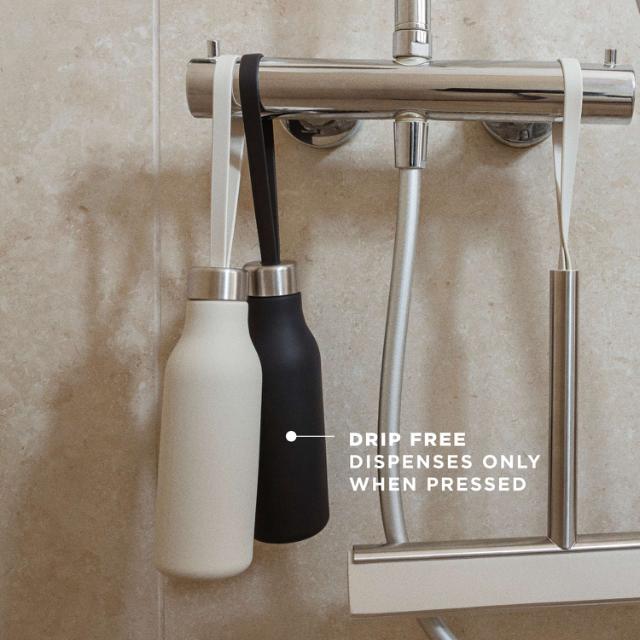 DRIP FREE
DISPENSES ONLY WHEN PRESSED