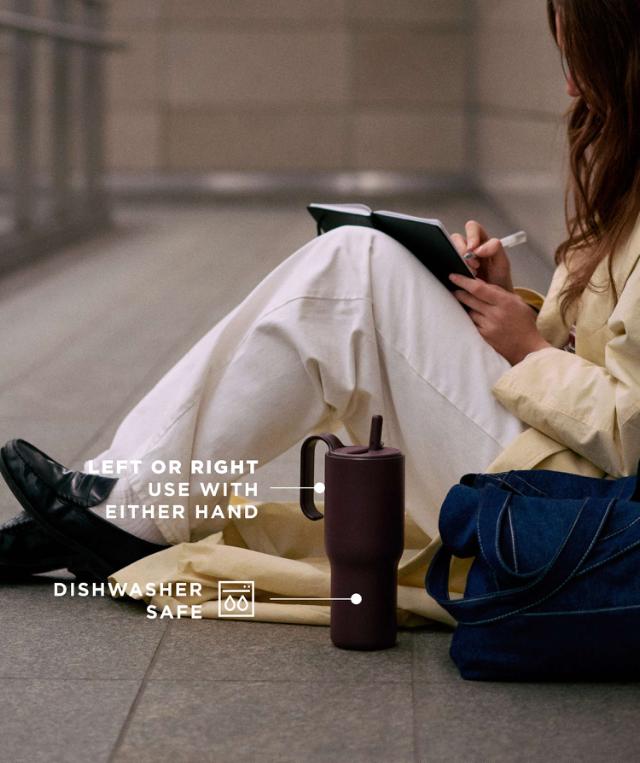 LEFT OR RIGHT
USE WITH
EITHER HAND

DISHWASHER
SAFE