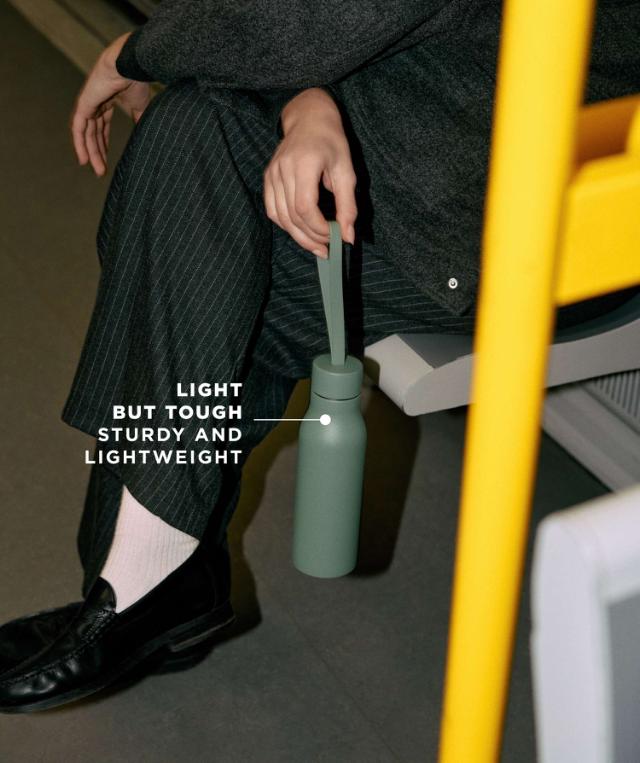 LIGHT
BUT TOUGH
STURDY AND
LIGHTWEIGHT