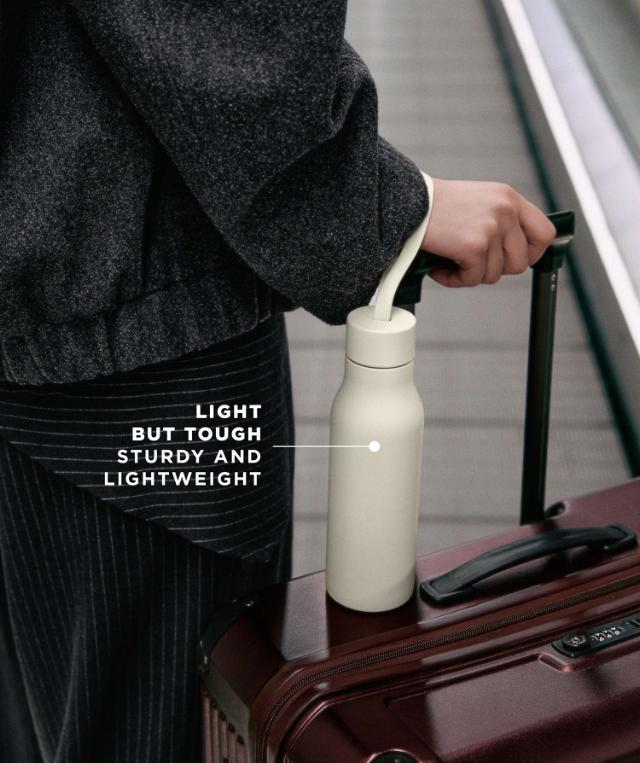 LIGHT
BUT TOUGH
STURDY AND
LIGHTWEIGHT