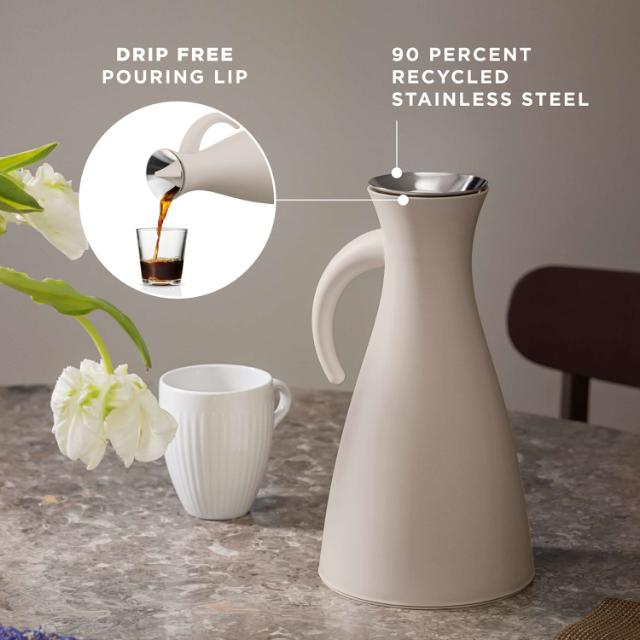 DRIP FREE
POURING LIP

90 PERCENT
RECYCLED
STAINLESS STEEL