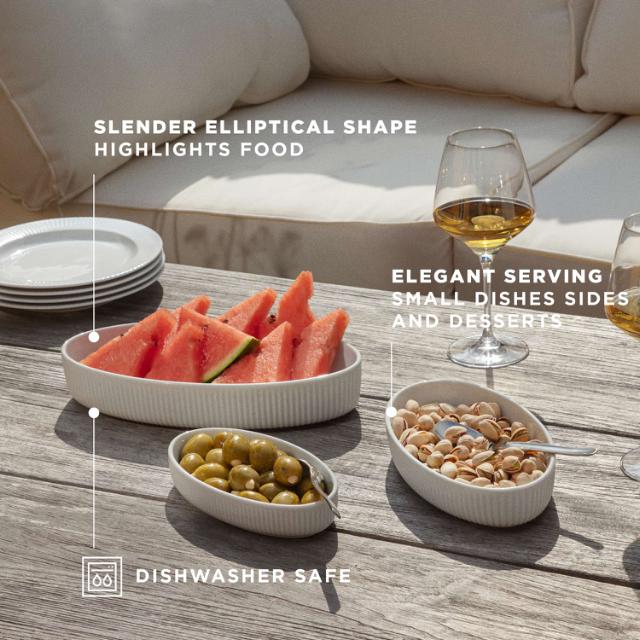 SLENDER ELLIPTICAL SHAPE
HIGHLIGHTS FOOD

ELEGANT SERVING
SMALL DISHES SIDES
AND DESSERTS

DISHWASHER SAFE