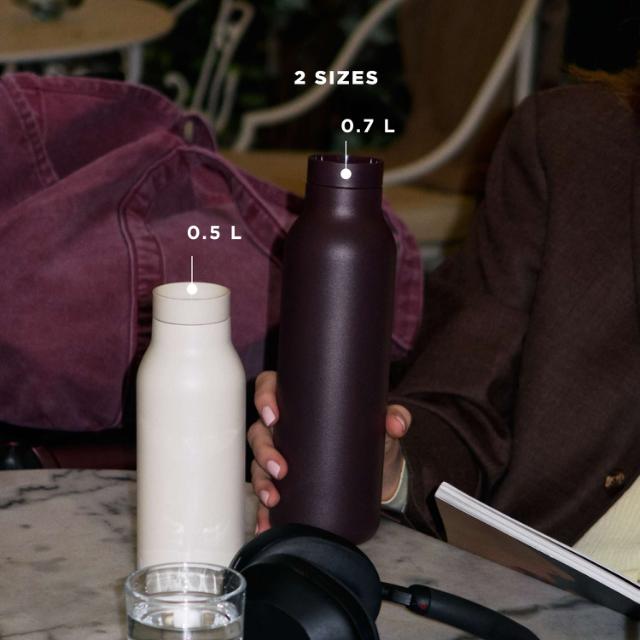 2 SIZES

0.7 L

0.5 L