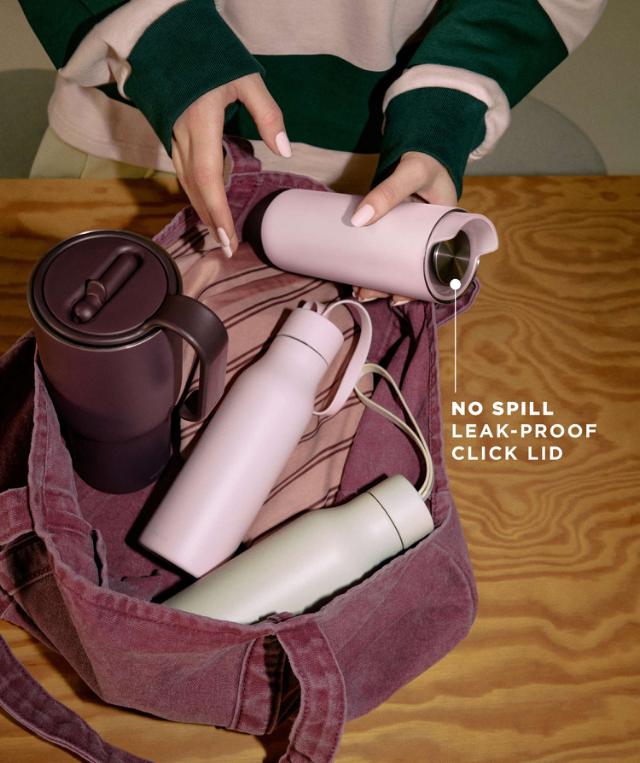 NO SPILL
LEAK-PROOF
CLICK LID