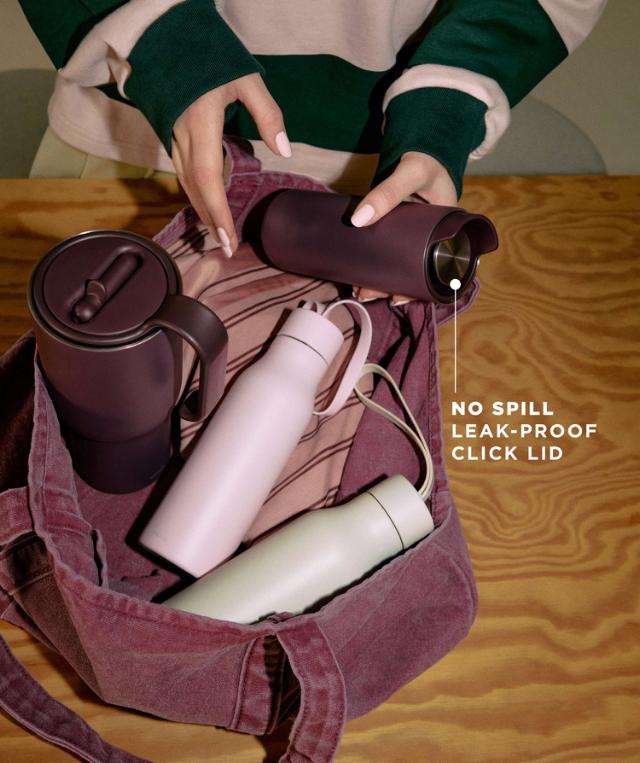 NO SPILL
LEAK-PROOF
CLICK LID