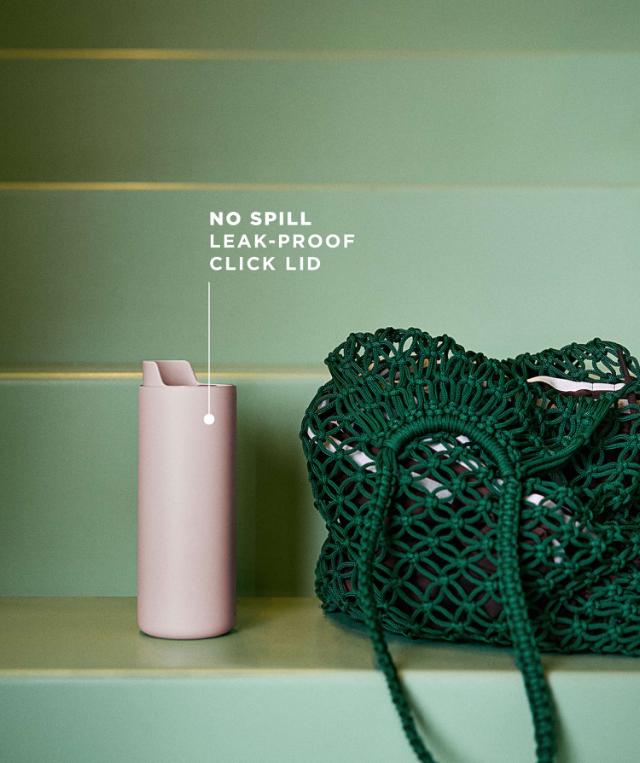 NO SPILL
LEAK-PROOF
CLICK LID