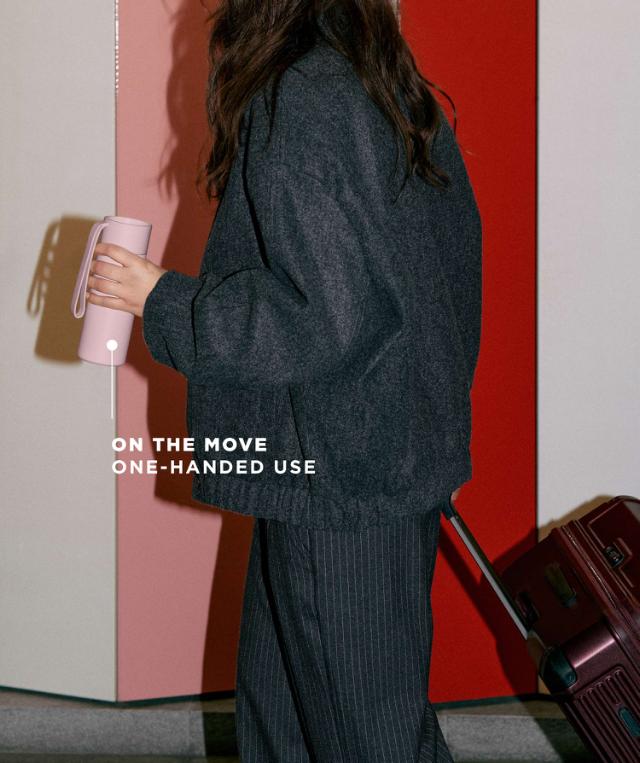 ON THE MOVE
ONE-HANDED USE