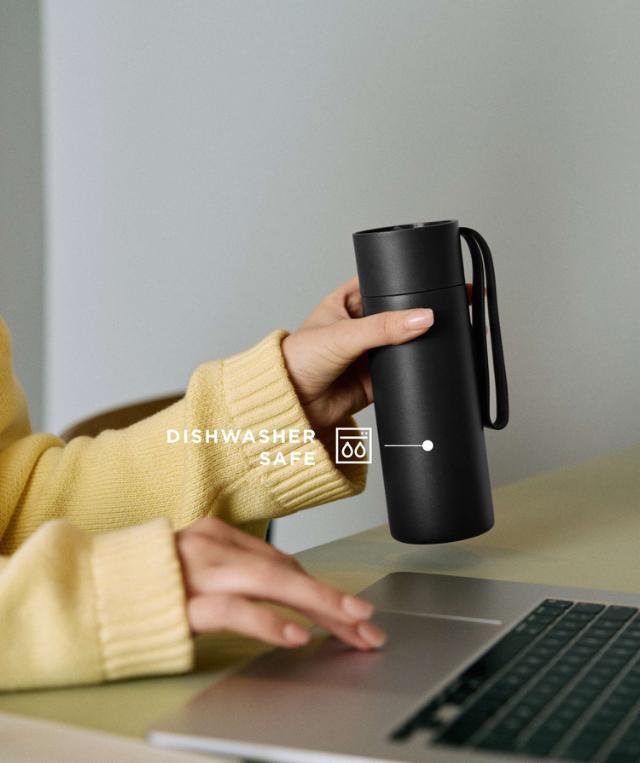 DISHWASHER
SAFE