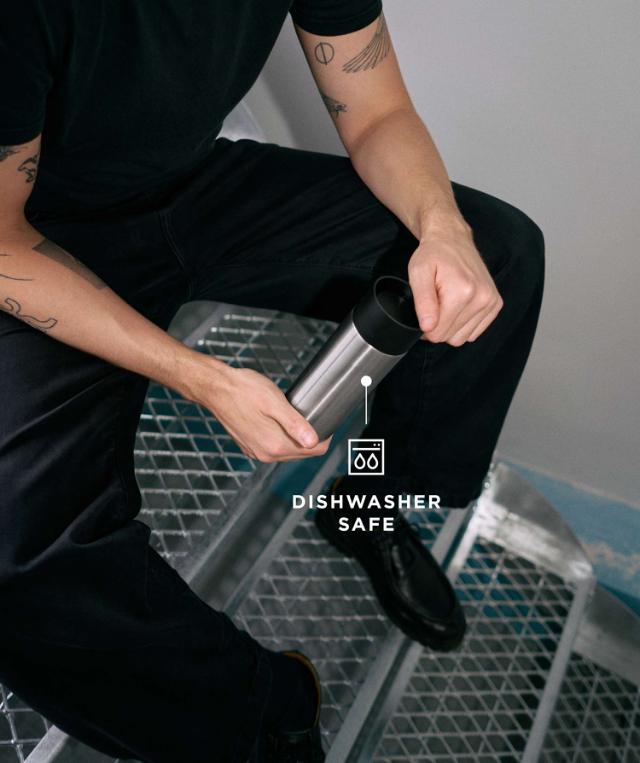 DISHWASHER
SAFE