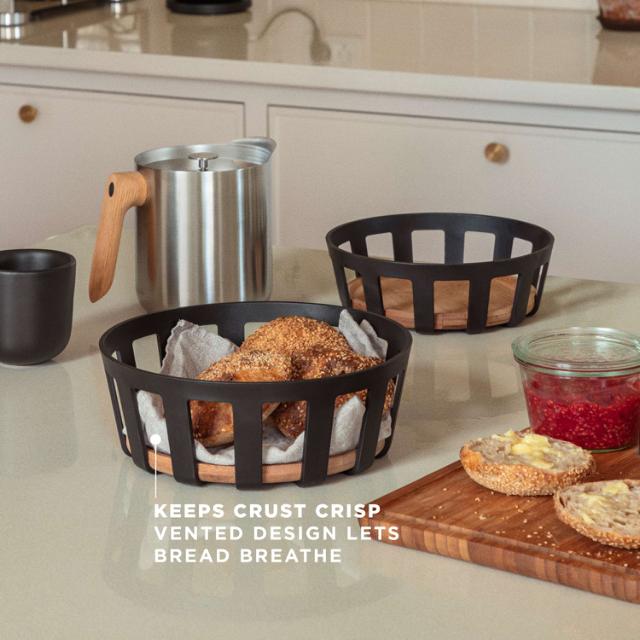 KEEPS CRUST CRISP
VENTED DESIGN LETS BREAD BREATHE