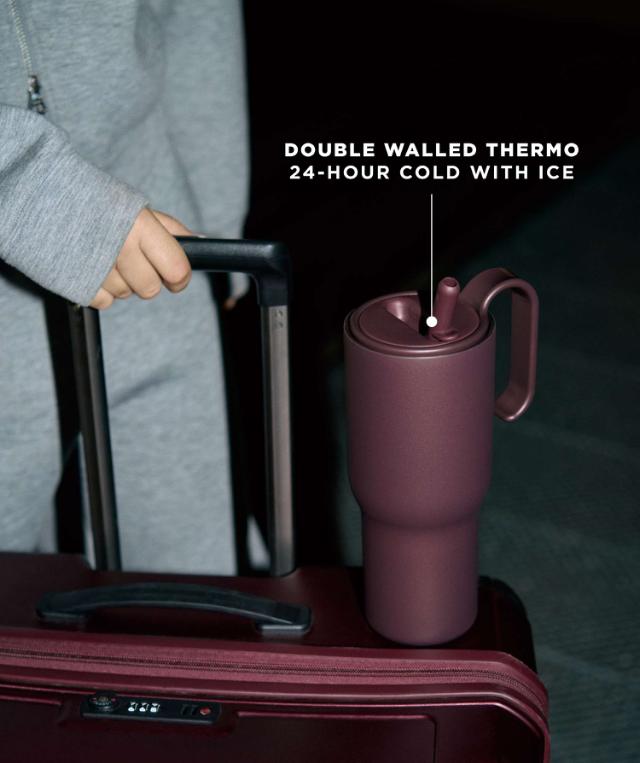 DOUBLE WALLED THERMO
24-HOUR COLD WITH ICE