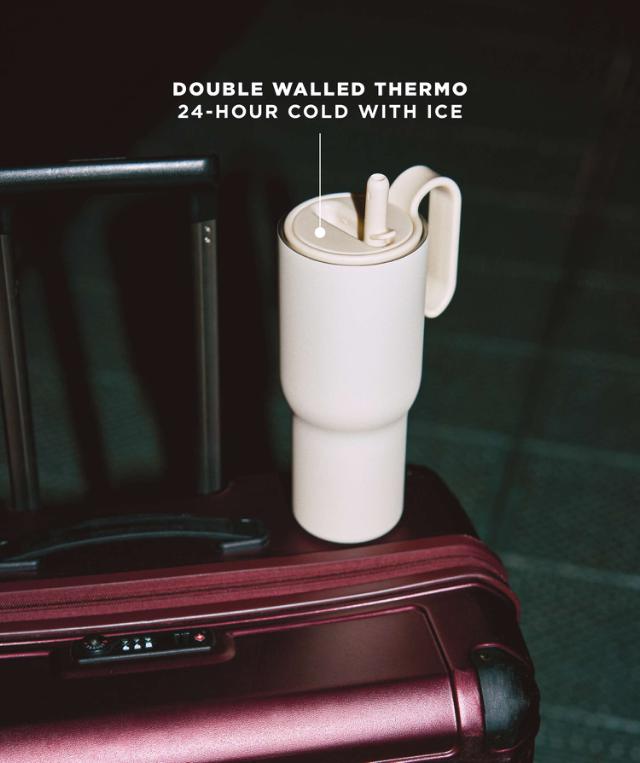 DOUBLE WALLED THERMO
24-HOUR COLD WITH ICE