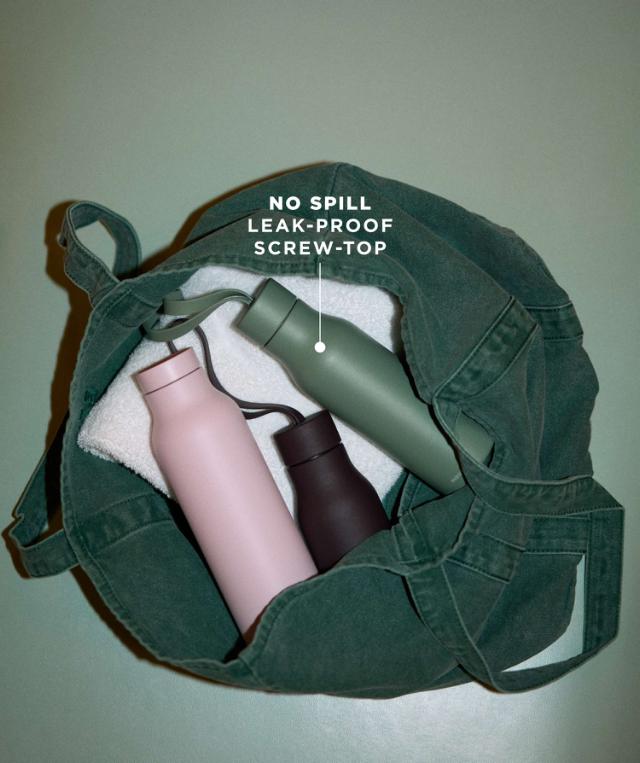 NO SPILL
LEAK-PROOF
SCREW-TOP