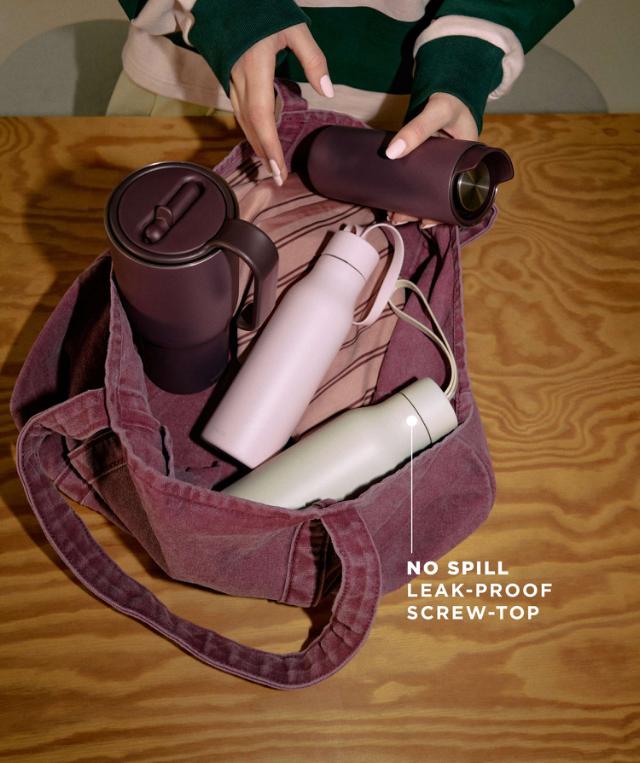 NO SPILL
LEAK-PROOF
SCREW-TOP