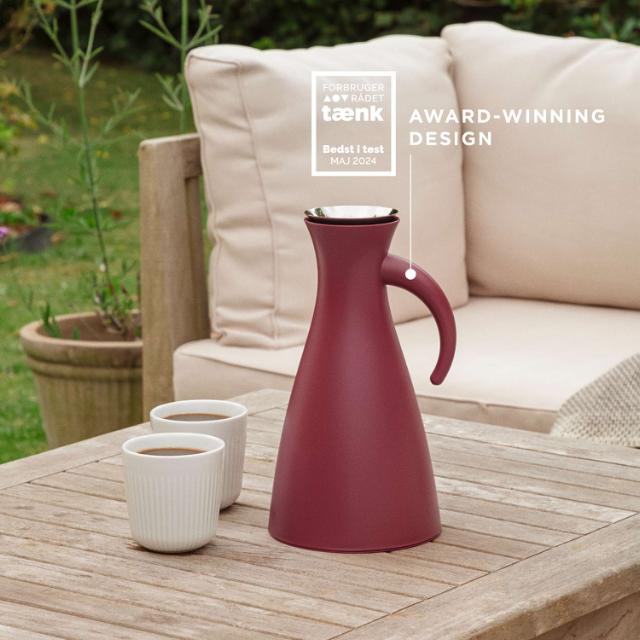 FORBRUGER RÅDET
tænk
Bedst i test
MAJ 2024

AWARD-WINNING DESIGN